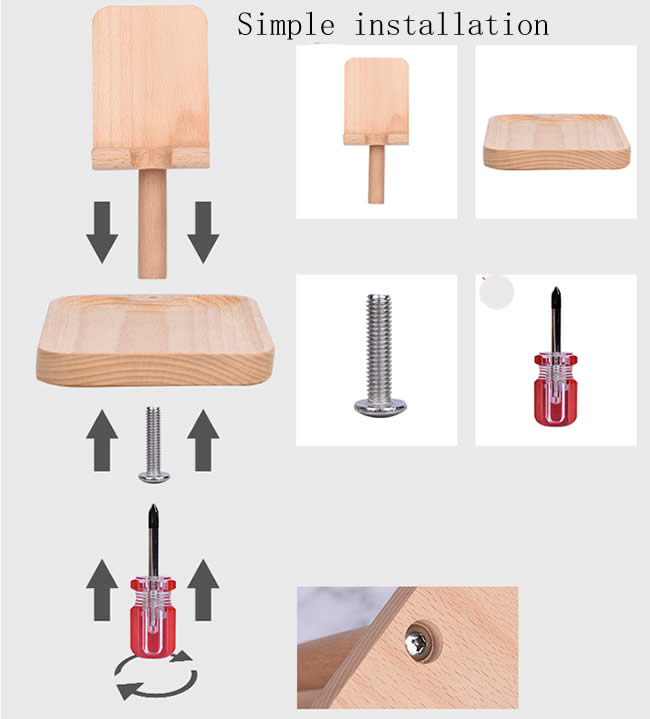 Simple installation