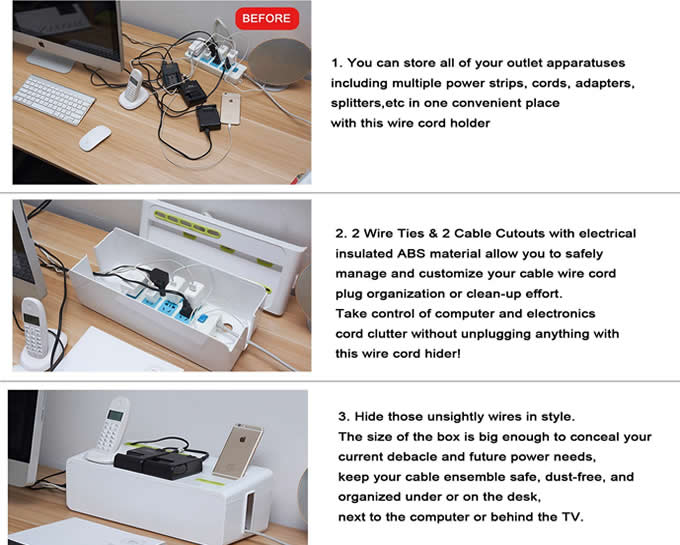 BEFORE

1. You can store all of your outlet apparatuses including multiple power strips, cords, adapters, splitters,etc in one convenient place with this wire cord holder

2. 2 Wire Ties & 2 Cable Cutouts with electrical insulated ABS material allow you to safely manage and customize your cable wire cord plug organization or clean-up effort.
Take control of computer and electronics cord clutter without unplugging anything with this wire cord hider!

3. Hide those unsightly wires in style.
The size of the box is big enough to conceal your current debacle and future power needs, keep your cable ensemble safe, dust-free, and organized under or on the desk, next to the computer or behind the TV.