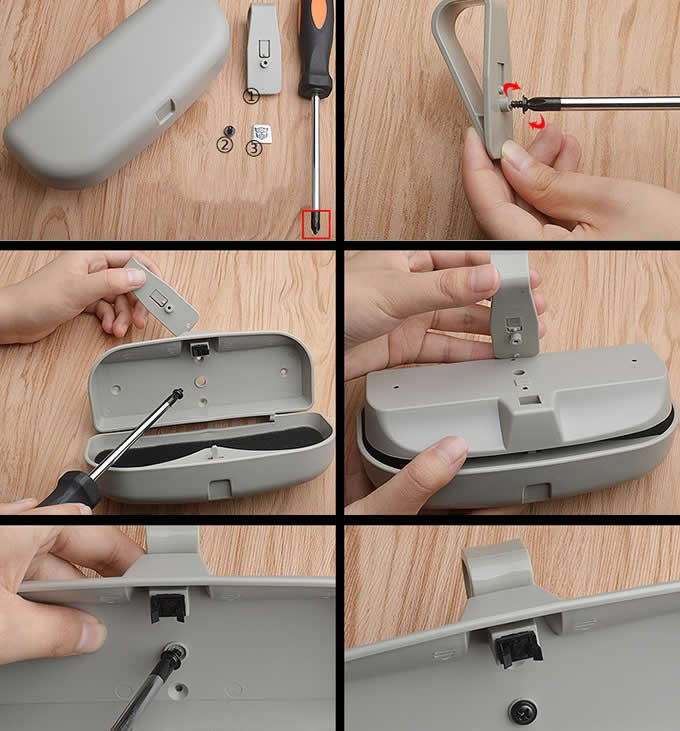 ①
②
③