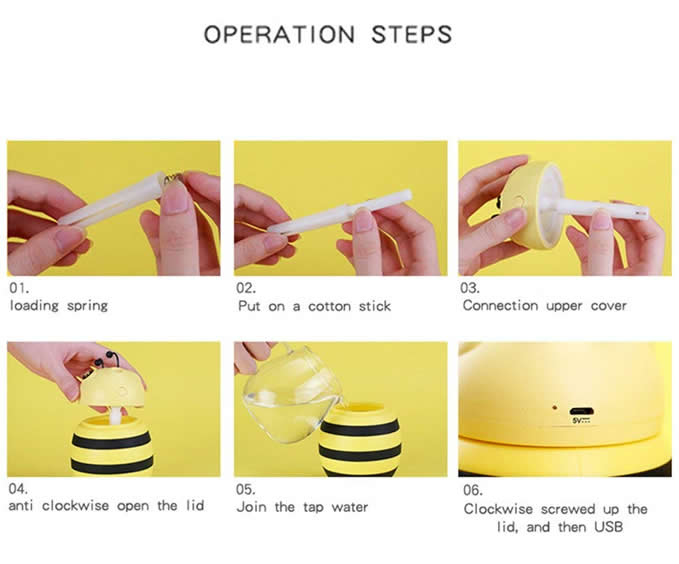 OPERATION STEPS

01.
loading spring

02.
Put on a cotton stick

03.
Connection upper cover

04.
anti clockwise open the lid

05.
Join the tap water

5V

06.
Clockwise screwed up the lid, and then USB