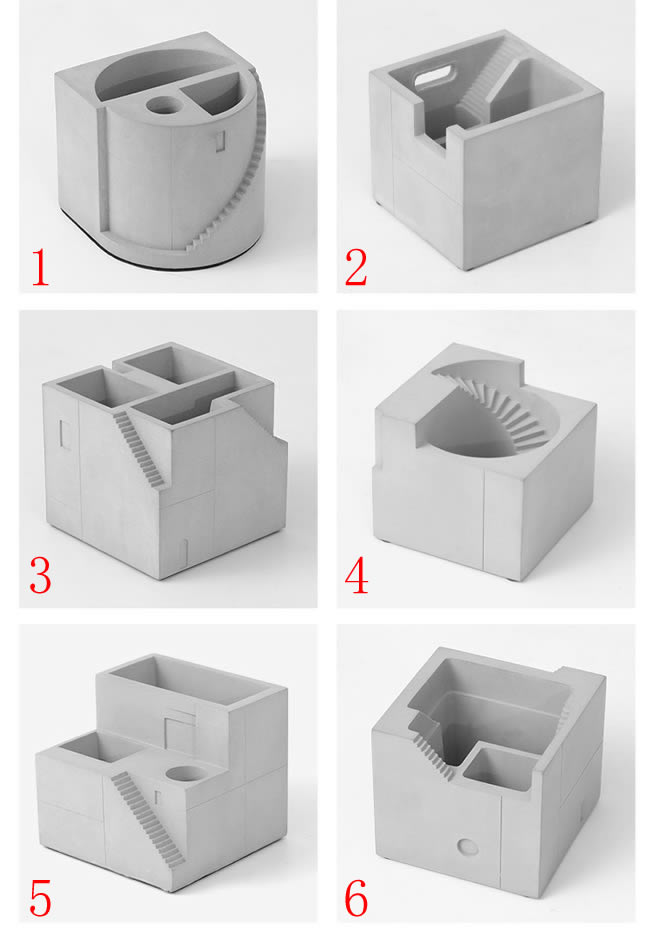 1
2
3
4
5
6