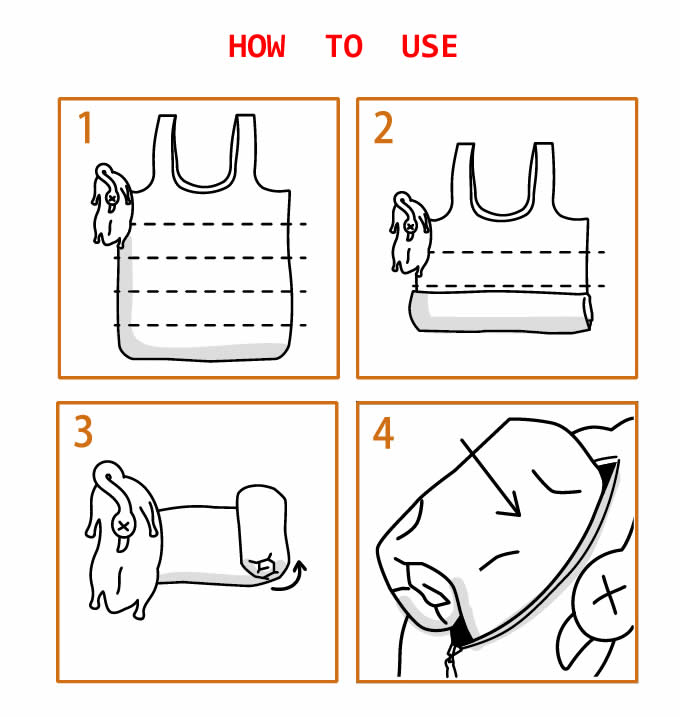 HOW TO USE

1

2

3

4